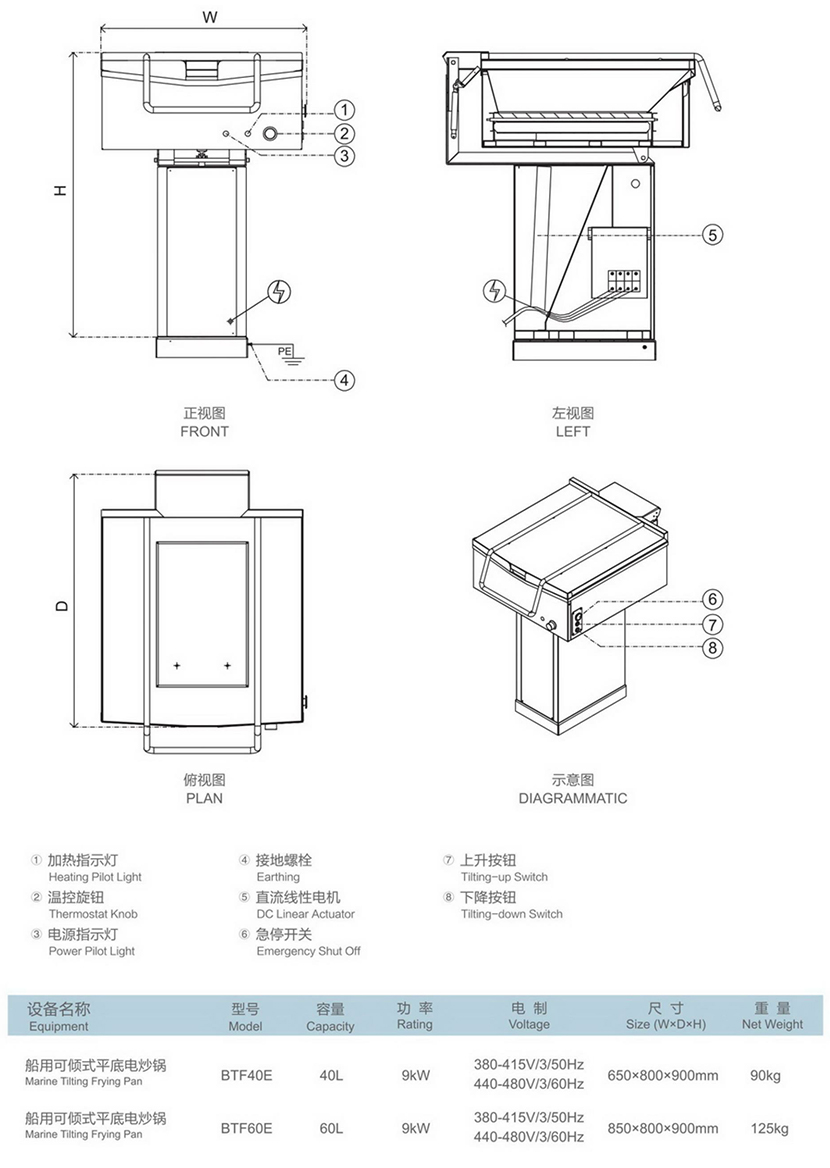 W

H

1
2
3

PE
4

正视图
FRONT

5

左视图
LEFT

D

俯视图
PLAN

6
7
8

示意图
DIAGRAMMATIC

① 加热指示灯
Heating Pilot Light
② 温控旋钮
Thermostat Knob
③ 电源指示灯
Power Pilot Light

④ 接地螺栓
Earthing
⑤ 直流线性电机
DC Linear Actuator
⑥ 急停开关
Emergency Shut Off

⑦ 上升按钮
Tilting-up Switch
⑧ 下降按钮
Tilting-down Switch

| 设备名称 Equipment | 型号 Model | 容量 Capacity | 功率 Rating | 电制 Voltage | 尺寸 Size (W×D×H) | 重量 Net Weight |
|---|---|---|---|---|---|---|
| 船用可倾式平底电炒锅 Marine Tilting Frying Pan | BTF40E | 40L | 9kW | 380-415V/3/50Hz 440-480V/3/60Hz | 650×800×900mm | 90kg |
| 船用可倾式平底电炒锅 Marine Tilting Frying Pan | BTF60E | 60L | 9kW | 380-415V/3/50Hz 440-480V/3/60Hz | 850×800×900mm | 125kg |