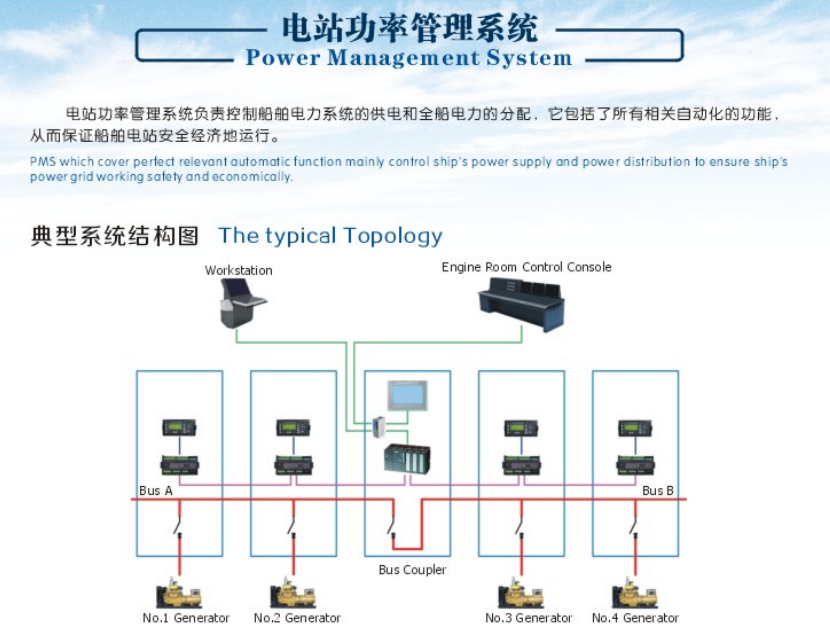 电站功率管理系统
Power Management System

电站功率管理系统负责控制船舶电力系统的供电和全船电力的分配，它包括了所有相关自动化的功能，从而保证船舶电站安全经济地运行。

PMS which cover perfect relevant automatic function mainly control ship's power supply and power distribution to ensure ship's power grid working safety and economically.

典型系统结构图 The typical Topology

Workstation

Engine Room Control Console

Bus A

Bus B

Bus Coupler

No.1 Generator

No.2 Generator

No.3 Generator

No.4 Generator